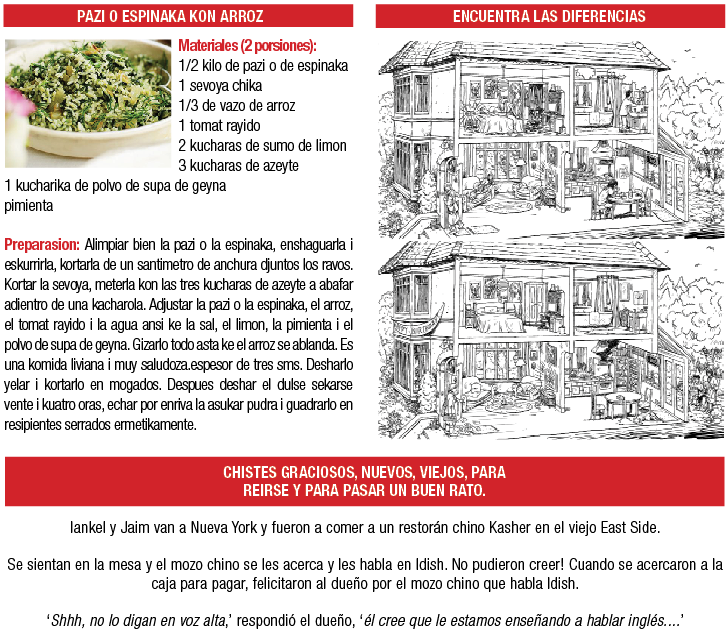 PAZI O ESPINAKA KON ARROZ

Materiales (2 porsiones):
1/2 kilo de pazi o de espinaka
1 sevoya chika
1/3 de vazo de arroz
1 tomat rayido
2 kucharas de sumo de limon
3 kucharas de azeyte
1 kucharika de polvo de supa de geyna
pimienta

Preparasion: Alimpiar bien la pazi o la espinaka, enshaguarla i eskurrirla, kortarla de un santimetro de anchura djuntos los ravos. Kortar la sevoya, meterla kon las tres kucharas de azeyte a abafar adientro de una kacharola. Adjustar la pazi o la espinaka, el arroz, el tomat rayido i la agua ansi ke la sal, el limon, la pimienta i el polvo de supa de geyna. Gizarlo todo asta ke el arroz se ablanda. Es una komida liviana i muy saludoza.espesor de tres sms. Desharlo yelar i kortarlo en mogados. Despues deshar el dulse sekarse vente i kuatro oras, echar por enriva la asukar pudra i guadrarlo en resipientes serrados ermetikamente.

ENCUENTRA LAS DIFERENCIAS

CHISTES GRACIOSOS, NUEVOS, VIEJOS, PARA REIRSE Y PARA PASAR UN BUEN RATO.

Iankel y Jaim van a Nueva York y fueron a comer a un restorán chino Kasher en el viejo East Side.

Se sientan en la mesa y el mozo chino se les acerca y les habla en Idish. No pudieron creer! Cuando se acercaron a la caja para pagar, felicitaron al dueño por el mozo chino que habla Idish.

'Shhh, no lo digan en voz alta,' respondió el dueño, 'él cree que le estamos enseñando a hablar inglés....'